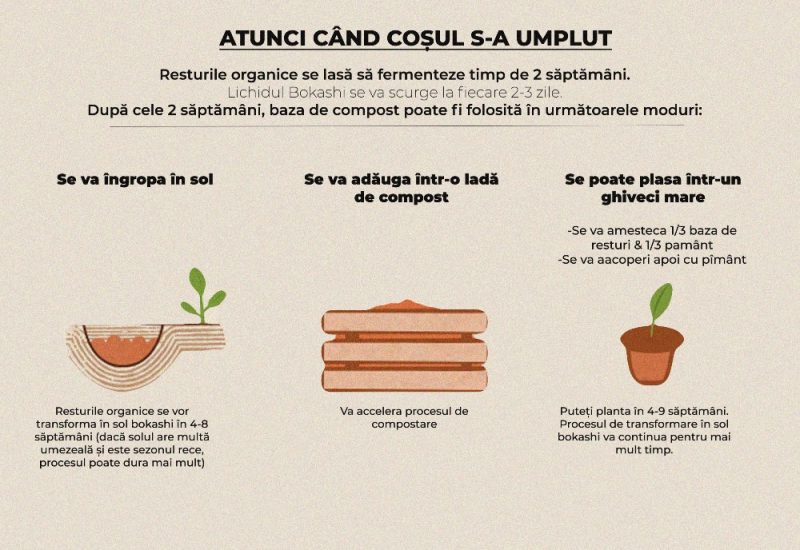 ATUNCI CÂND COȘUL S-A UMPLUT

Resturile organice se lasă să fermenteze timp de 2 săptămâni.
Lichidul Bokashi se va scurge la fiecare 2-3 zile.
După cele 2 săptămâni, baza de compost poate fi folosită în următoarele moduri:

Se va îngropa în sol

Resturile organice se vor transforma în sol bokashi în 4-8 săptămâni (dacă solul are multă umezeală și este sezonul rece, procesul poate dura mai mult)

Se va adăuga într-o ladă de compost

Va accelera procesul de compostare

Se poate plasa într-un ghiveci mare

-Se va amesteca 1/3 baza de resturi & 1/3 pamânt
-Se va aacoperi apoi cu pîmânt

Puteți planta în 4-9 săptămâni. Procesul de transformare în sol bokashi va continua pentru mai mult timp.